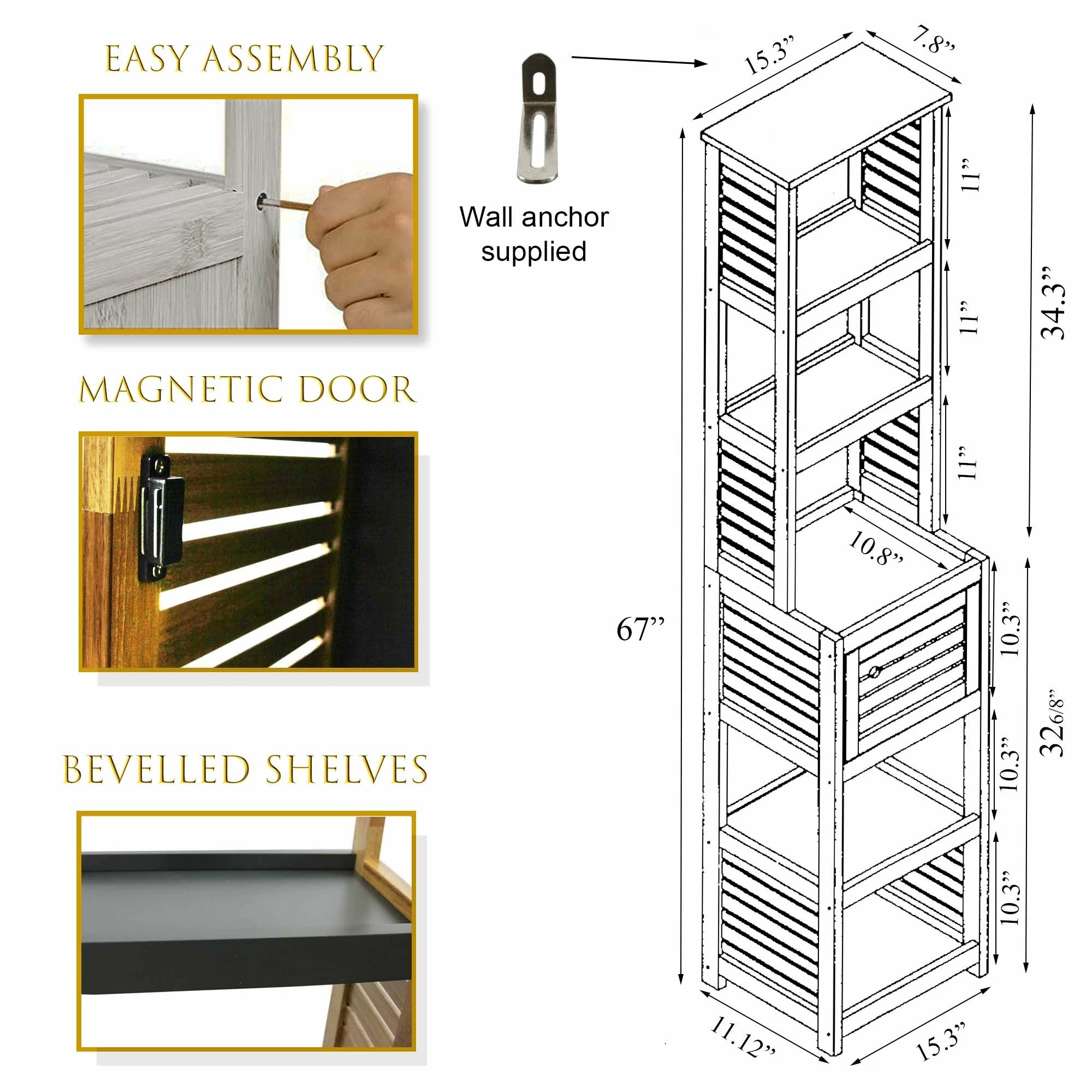 EASY ASSEMBLY

MAGNETIC DOOR

BEVELLED SHELVES

Wall anchor supplied

15.3”

7.8”

11”

11”

11”

34.3”

10.8”

67”

10.3”

10.3”

10.3”

$32_{6/8}$”

11.12”

15.3”