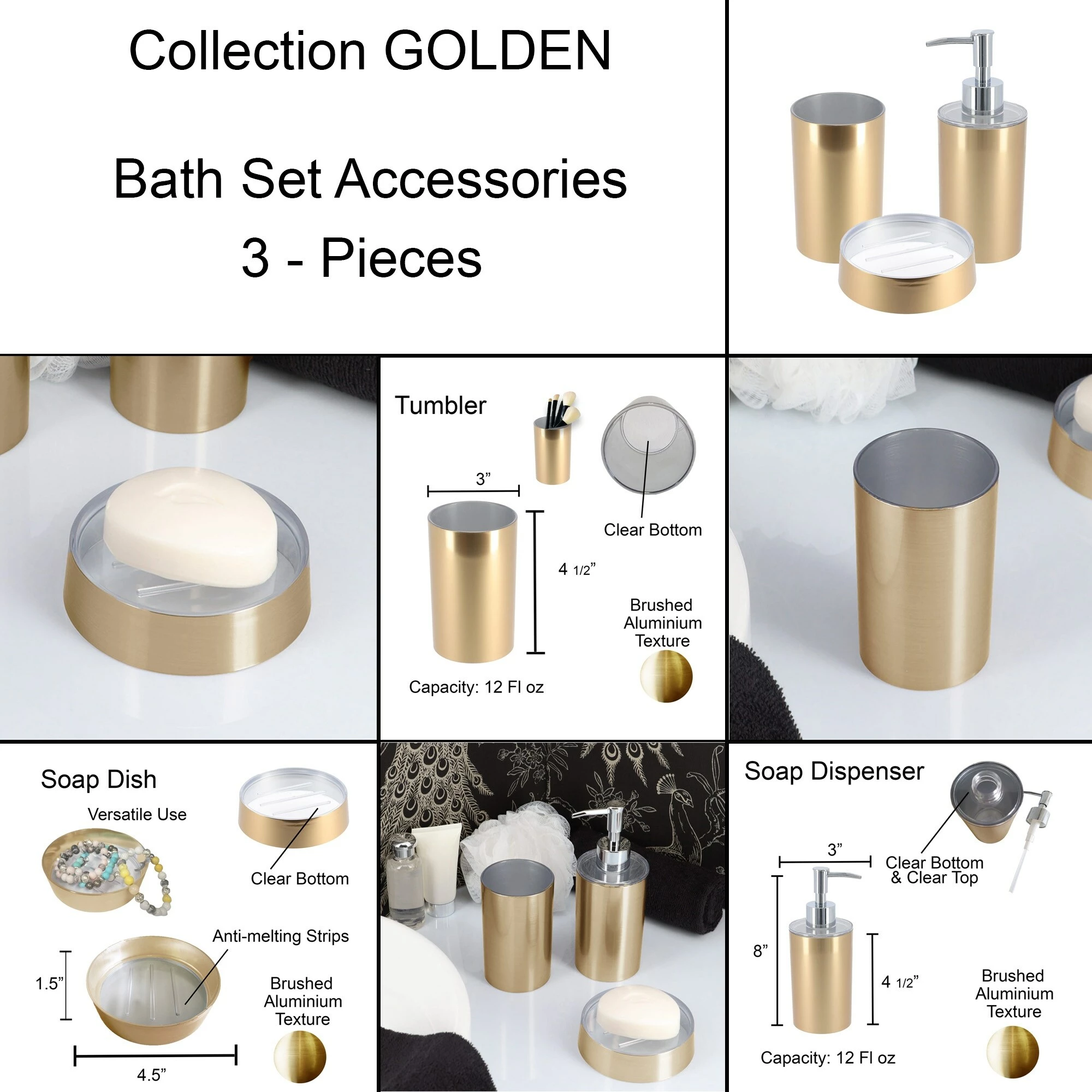 Collection GOLDEN

Bath Set Accessories
3 - Pieces

Tumbler

3”

Clear Bottom

4 1/2”

Brushed Aluminium Texture

Capacity: 12 Fl oz

Soap Dish

Versatile Use

Clear Bottom

Anti-melting Strips

1.5”

Brushed Aluminium Texture

4.5”

Soap Dispenser

3”

Clear Bottom & Clear Top

8”

4 1/2”

Brushed Aluminium Texture

Capacity: 12 Fl oz