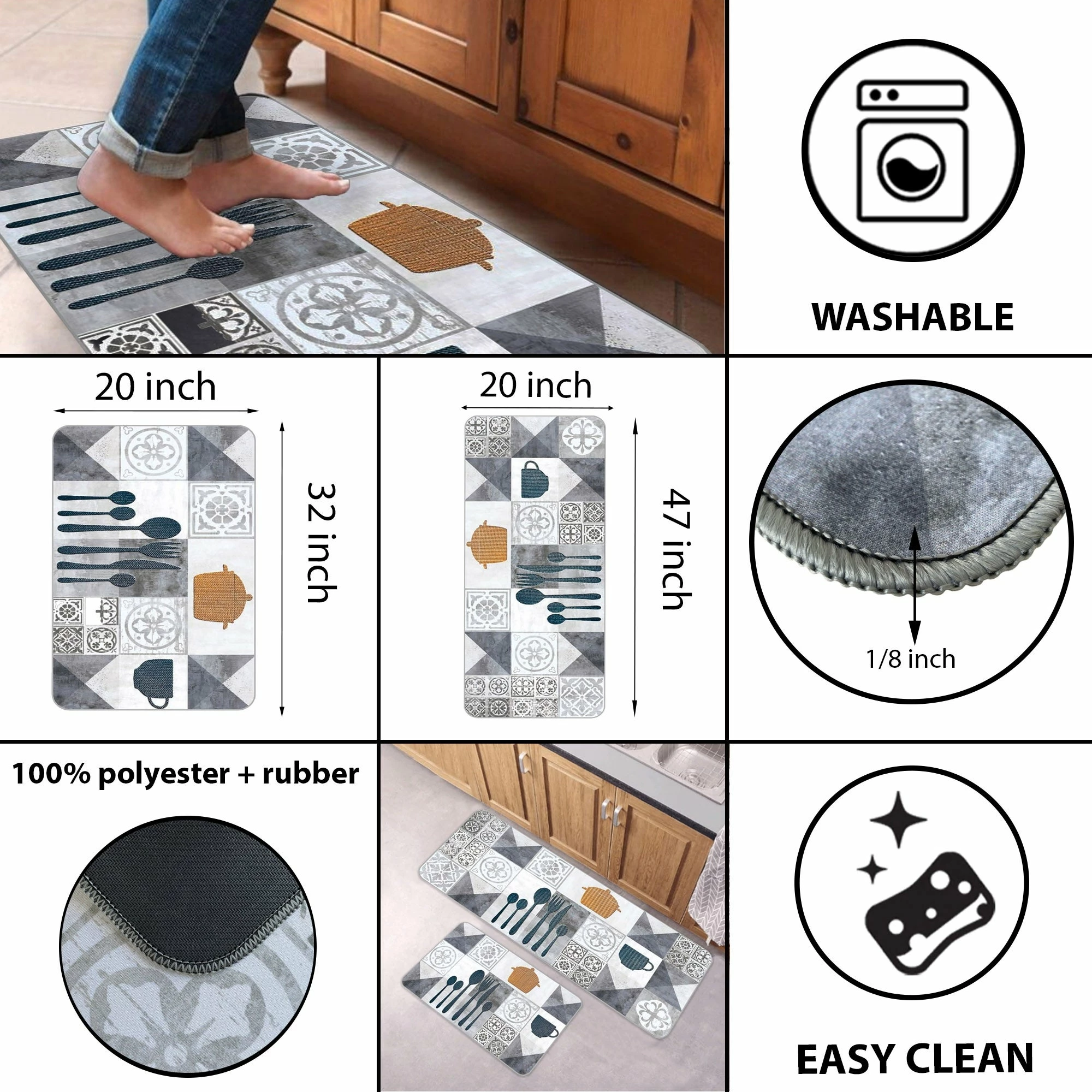 WASHABLE

20 inch

32 inch

20 inch

47 inch

1/8 inch

100% polyester + rubber

EASY CLEAN