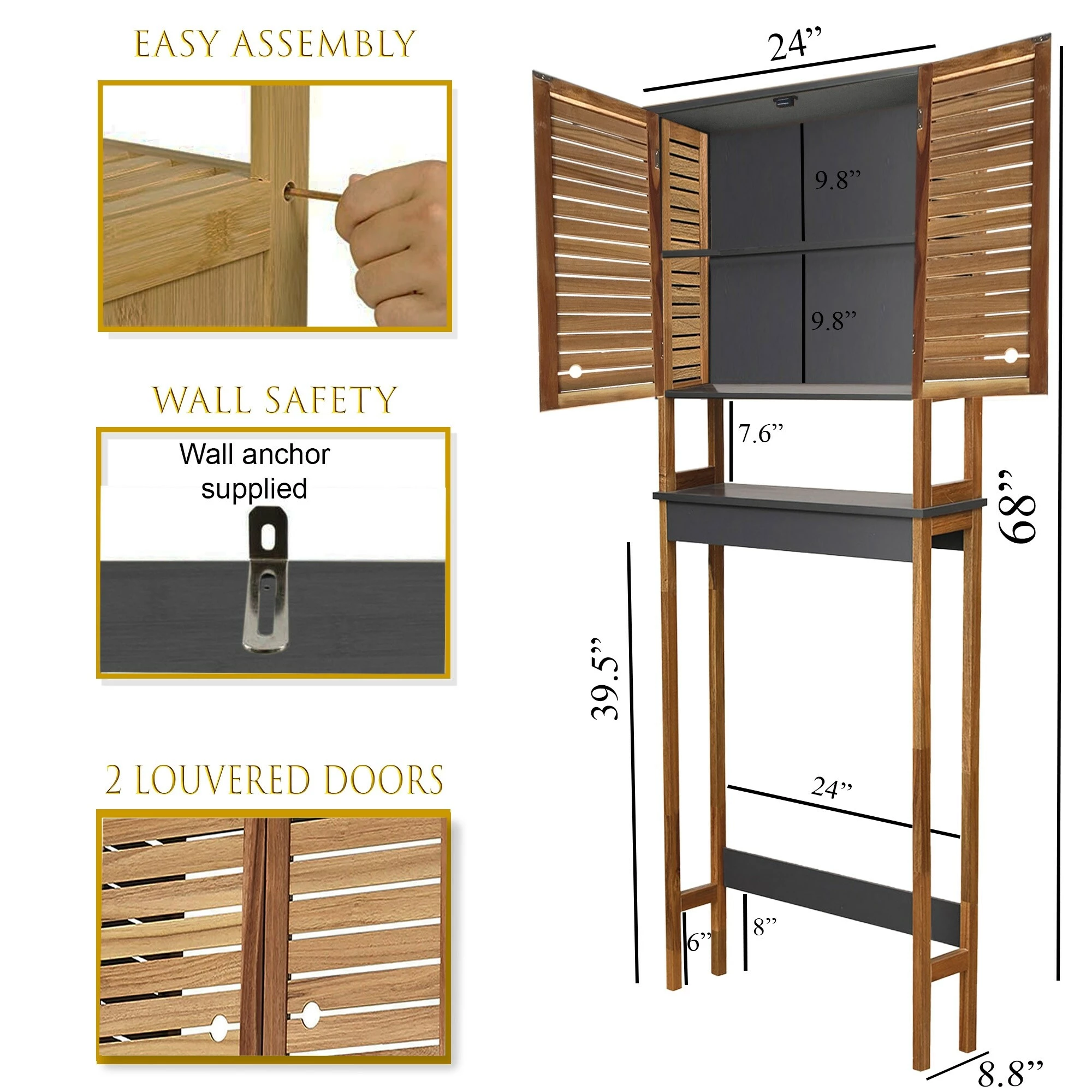 EASY ASSEMBLY

WALL SAFETY

Wall anchor supplied

2 LOUVERED DOORS

24”

9.8”

9.8”

7.6”

68”

39.5”

24”

6”

8”

8.8”