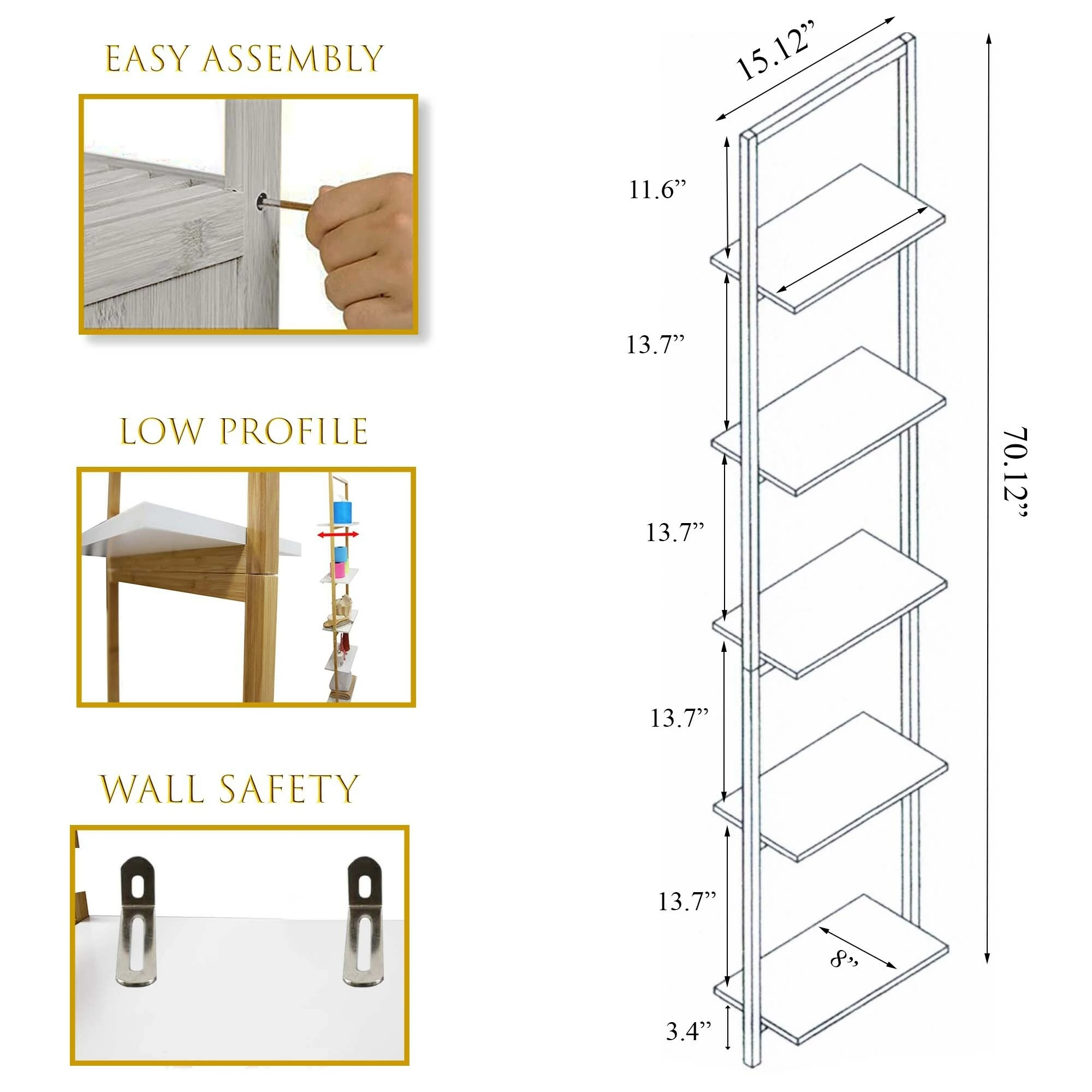 EASY ASSEMBLY

LOW PROFILE

WALL SAFETY

15.12”

11.6”

13.7”

13.7”

13.7”

13.7”

3.4”

8”

70.12”